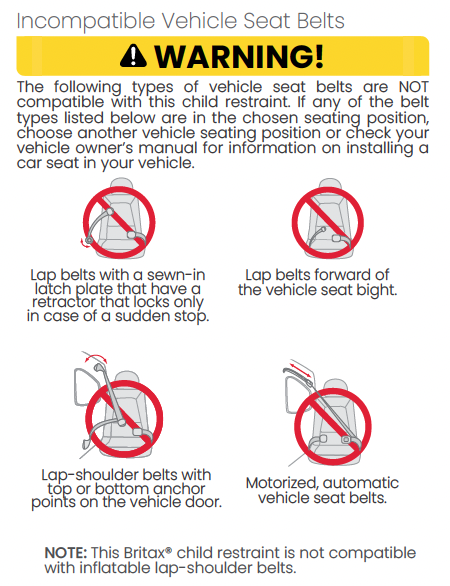 Incompatible Vehicle Seat Belts

WARNING!

The following types of vehicle seat belts are NOT compatible with this child restraint. If any of the belt types listed below are in the chosen seating position, choose another vehicle seating position or check your vehicle owner's manual for information on installing a car seat in your vehicle.

Lap belts with a sewn-in latch plate that have a retractor that locks only in case of a sudden stop.

Lap belts forward of the vehicle seat bight.

Lap-shoulder belts with top or bottom anchor points on the vehicle door.

Motorized, automatic vehicle seat belts.

NOTE: This Britax® child restraint is not compatible with inflatable lap-shoulder belts.